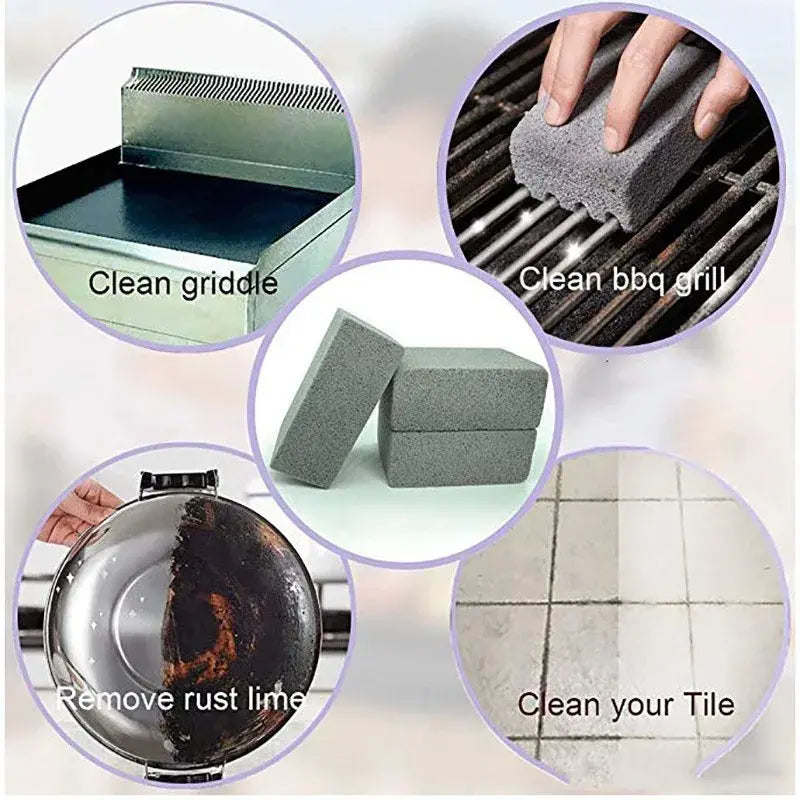 Clean griddle

Clean bbq grill

Remove rust lime

Clean your Tile